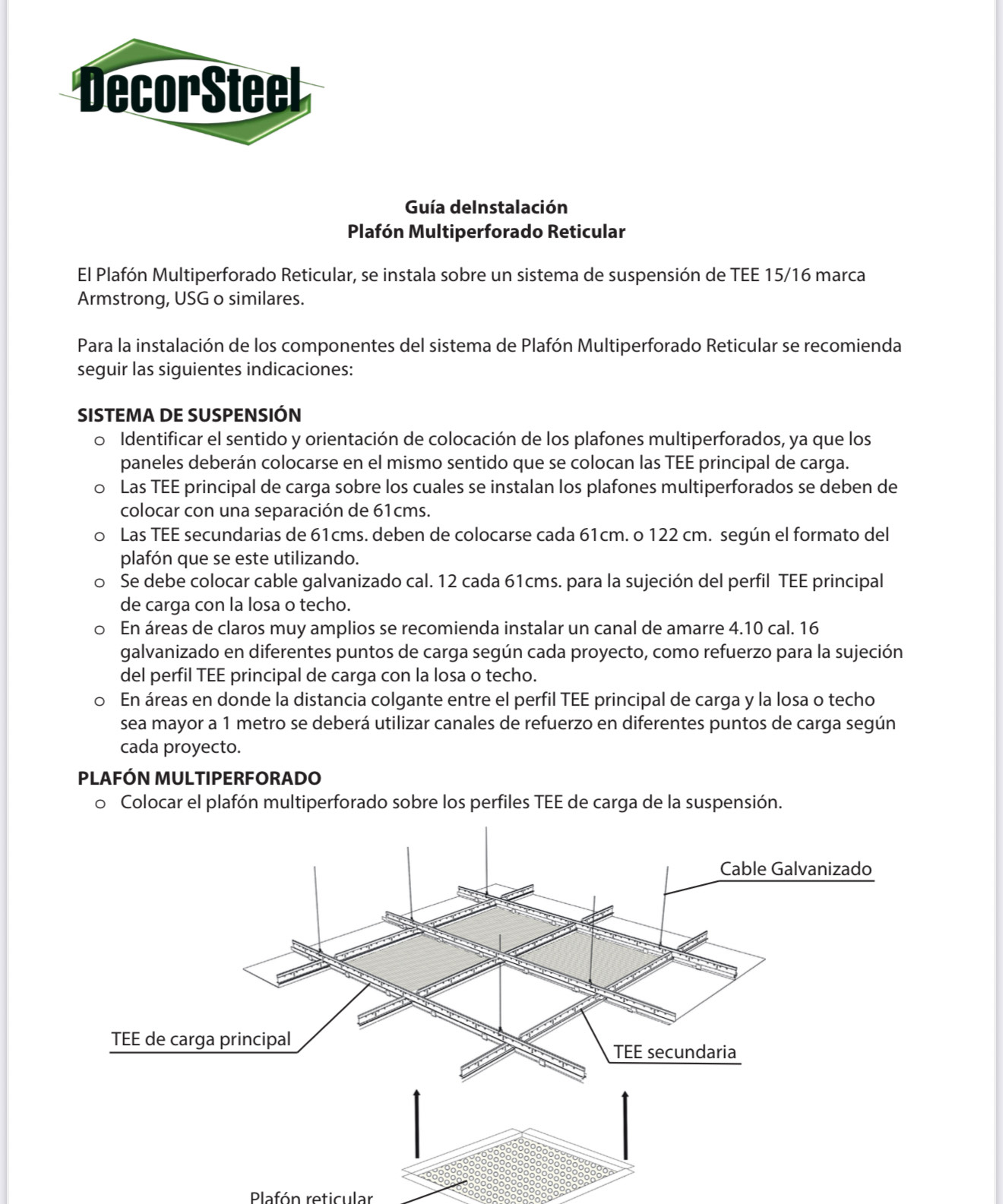 DecorSteel

Guía deInstalación
Plafón Multiperforado Reticular

El Plafón Multiperforado Reticular, se instala sobre un sistema de suspensión de TEE 15/16 marca Armstrong, USG o similares.

Para la instalación de los componentes del sistema de Plafón Multiperforado Reticular se recomienda seguir las siguientes indicaciones:

SISTEMA DE SUSPENSIÓN
o Identificar el sentido y orientación de colocación de los plafones multiperforados, ya que los paneles deberán colocarse en el mismo sentido que se colocan las TEE principal de carga.
o Las TEE principal de carga sobre los cuales se instalan los plafones multiperforados se deben de colocar con una separación de 61cms.
o Las TEE secundarias de 61cms. deben de colocarse cada 61cm. o 122 cm. según el formato del plafón que se este utilizando.
o Se debe colocar cable galvanizado cal. 12 cada 61cms. para la sujeción del perfil TEE principal de carga con la losa o techo.
o En áreas de claros muy amplios se recomienda instalar un canal de amarre 4.10 cal. 16 galvanizado en diferentes puntos de carga según cada proyecto, como refuerzo para la sujeción del perfil TEE principal de carga con la losa o techo.
o En áreas en donde la distancia colgante entre el perfil TEE principal de carga y la losa o techo sea mayor a 1 metro se deberá utilizar canales de refuerzo en diferentes puntos de carga según cada proyecto.
PLAFÓN MULTIPERFORADO
o Colocar el plafón multiperforado sobre los perfiles TEE de carga de la suspensión.

Cable Galvanizado
TEE de carga principal
TEE secundaria
Plafón reticular